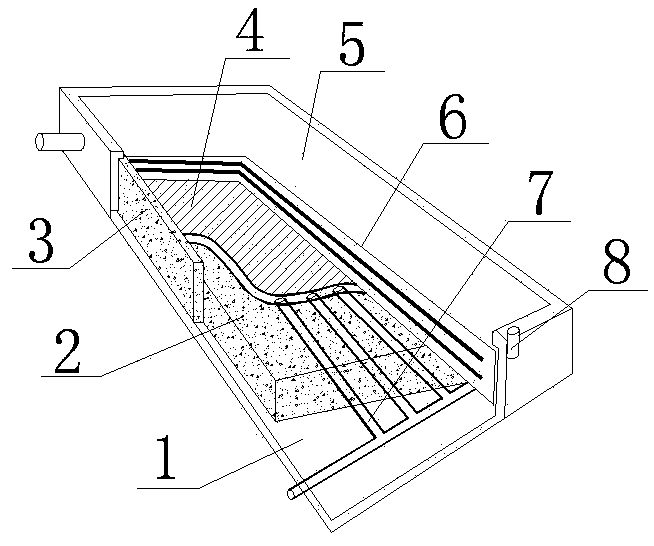 4
5
6
7
3
8
2
1